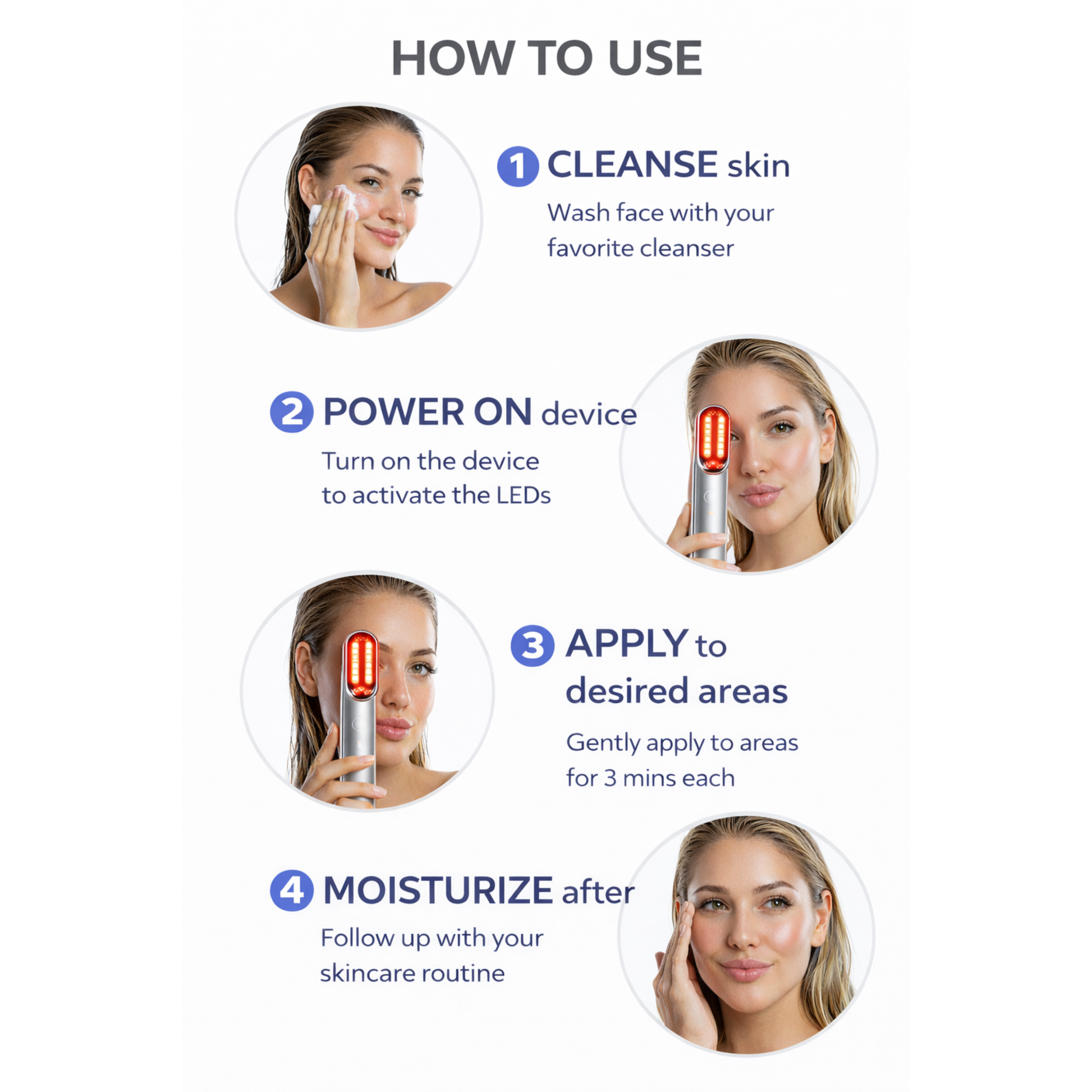 HOW TO USE

1 CLEANSE skin

Wash face with your favorite cleanser

2 POWER ON device

Turn on the device to activate the LEDs

3 APPLY to desired areas

Gently apply to areas for 3 mins each

4 MOISTURIZE after

Follow up with your skincare routine